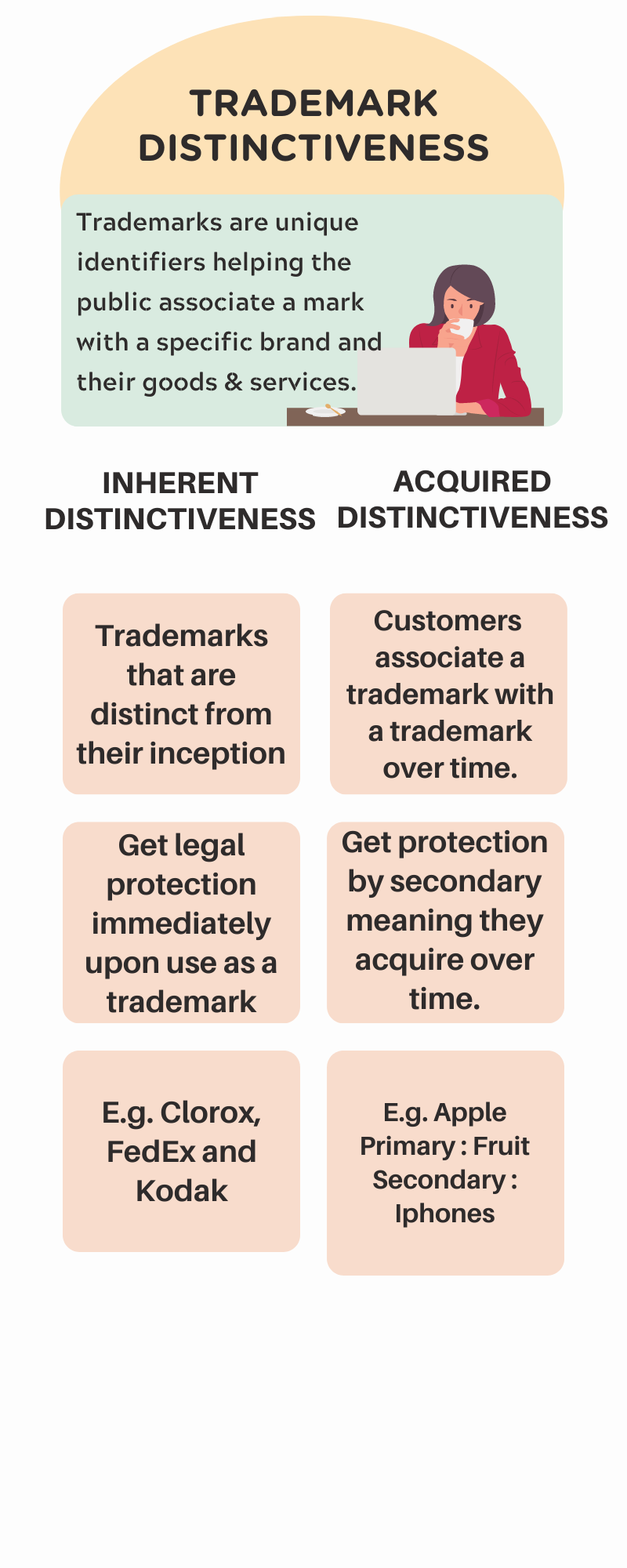 TRADEMARK DISTINCTIVENESS

Trademarks are unique identifiers helping the public associate a mark with a specific brand and their goods & services.

INHERENT DISTINCTIVENESS

Trademarks that are distinct from their inception

Get legal protection immediately upon use as a trademark

E.g. Clorox, FedEx and Kodak

ACQUIRED DISTINCTIVENESS

Customers associate a trademark with a trademark over time.

Get protection by secondary meaning they acquire over time.

E.g. Apple
Primary : Fruit
Secondary : Iphones