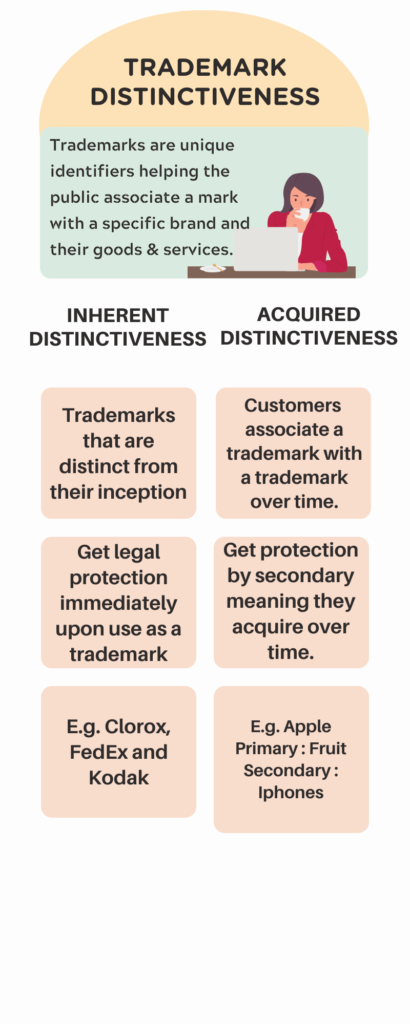 TRADEMARK DISTINCTIVENESS

Trademarks are unique identifiers helping the public associate a mark with a specific brand and their goods & services.

INHERENT DISTINCTIVENESS

Trademarks that are distinct from their inception

Get legal protection immediately upon use as a trademark

E.g. Clorox, FedEx and Kodak

ACQUIRED DISTINCTIVENESS

Customers associate a trademark with a trademark over time.

Get protection by secondary meaning they acquire over time.

E.g. Apple
Primary : Fruit
Secondary : Iphones