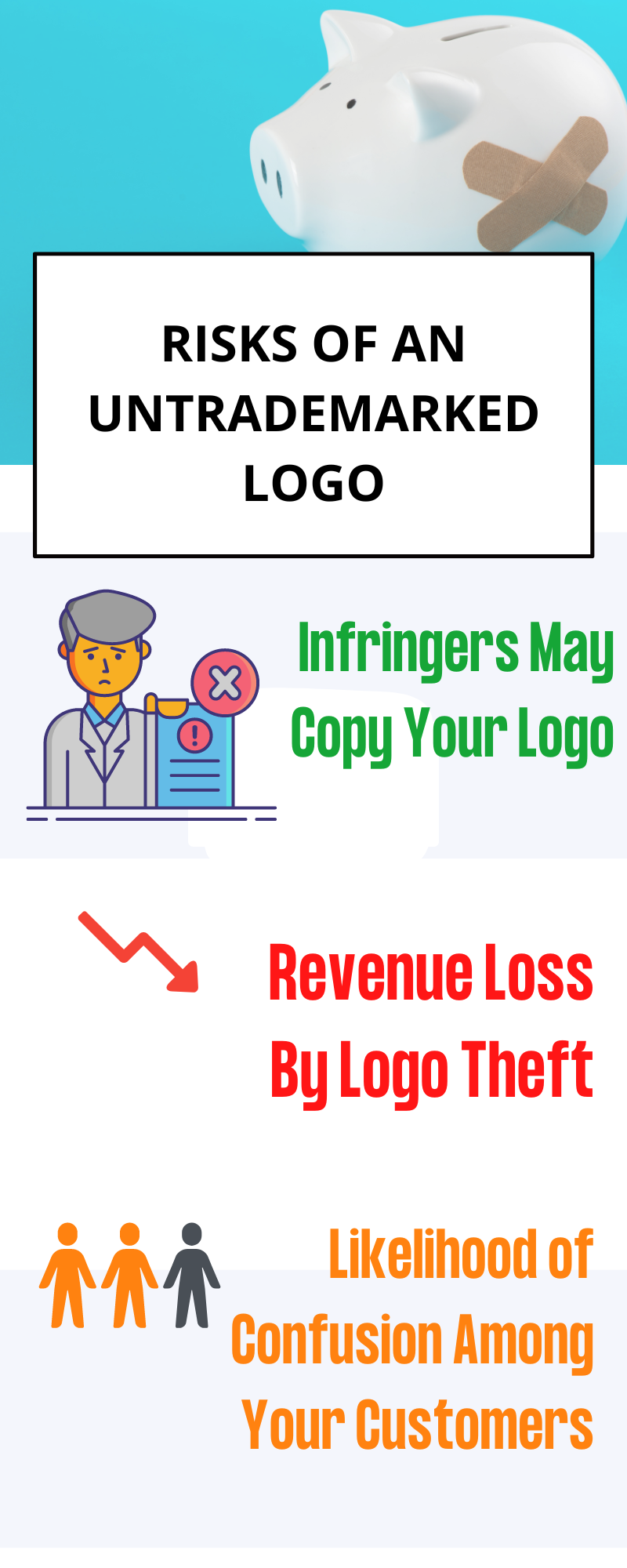 RISKS OF AN UNTRADEMARKED LOGO

Infringers May Copy Your Logo

Revenue Loss By Logo Theft

Likelihood of Confusion Among Your Customers