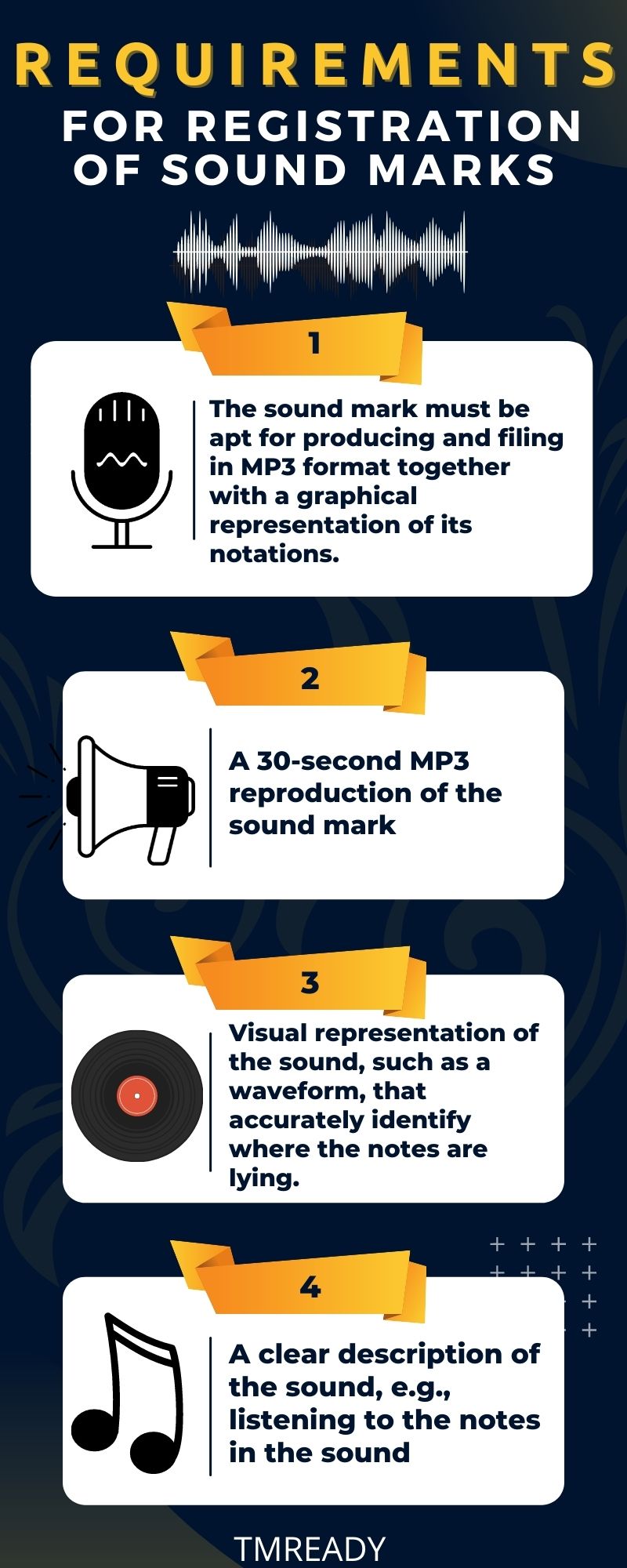 REQUIREMENTS
FOR REGISTRATION OF SOUND MARKS

1

The sound mark must be apt for producing and filing in MP3 format together with a graphical representation of its notations.

2

A 30-second MP3 reproduction of the sound mark

3

Visual representation of the sound, such as a waveform, that accurately identify where the notes are lying.

4

A clear description of the sound, e.g., listening to the notes in the sound

TMREADY