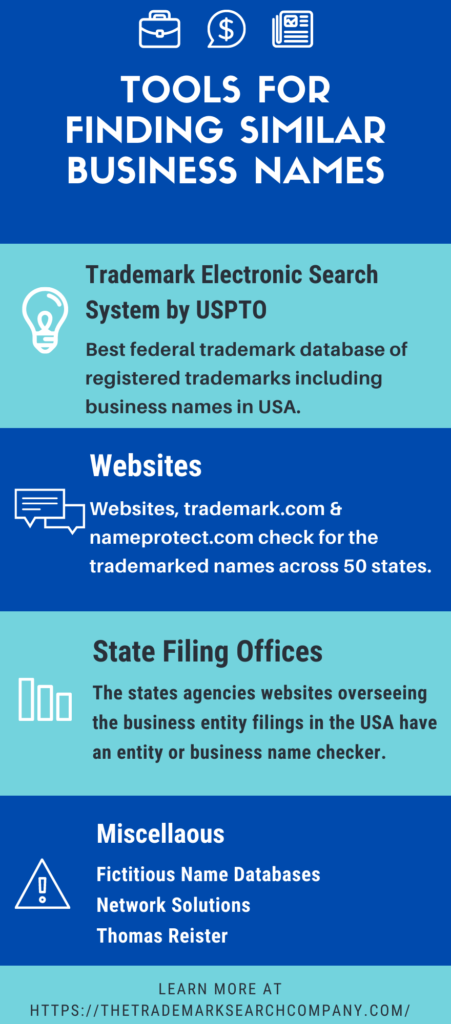 TOOLS FOR FINDING SIMILAR BUSINESS NAMES

Trademark Electronic Search System by USPTO

Best federal trademark database of registered trademarks including business names in USA.

Websites

Websites, trademark.com & nameprotect.com check for the trademarked names across 50 states.

State Filing Offices

The states agencies websites overseeing the business entity filings in the USA have an entity or business name checker.

Miscellaous

Fictitious Name Databases
Network Solutions
Thomas Reister

LEARN MORE AT
HTTPS://THETRADEMARKSEARCHCOMPANY.COM/