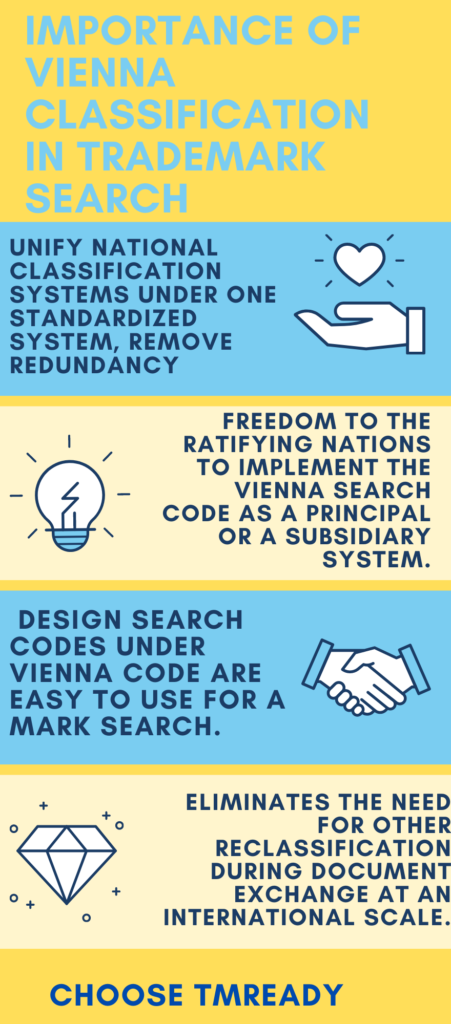 IMPORTANCE OF VIENNA CLASSIFICATION IN TRADEMARK SEARCH

UNIFY NATIONAL CLASSIFICATION SYSTEMS UNDER ONE STANDARDIZED SYSTEM, REMOVE REDUNDANCY

FREEDOM TO THE RATIFYING NATIONS TO IMPLEMENT THE VIENNA SEARCH CODE AS A PRINCIPAL OR A SUBSIDIARY SYSTEM.

DESIGN SEARCH CODES UNDER VIENNA CODE ARE EASY TO USE FOR A MARK SEARCH.

ELIMINATES THE NEED FOR OTHER RECLASSIFICATION DURING DOCUMENT EXCHANGE AT AN INTERNATIONAL SCALE.

CHOOSE TMREADY