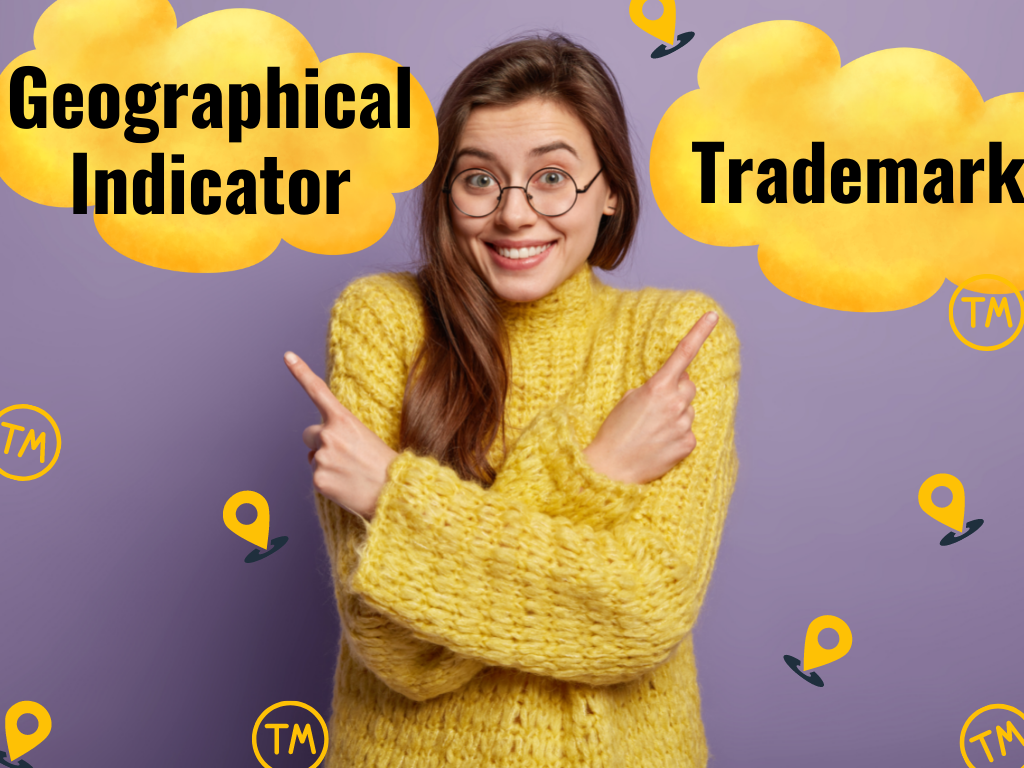 Geographical Indicator

Trademark

TM

TM

TM

TM