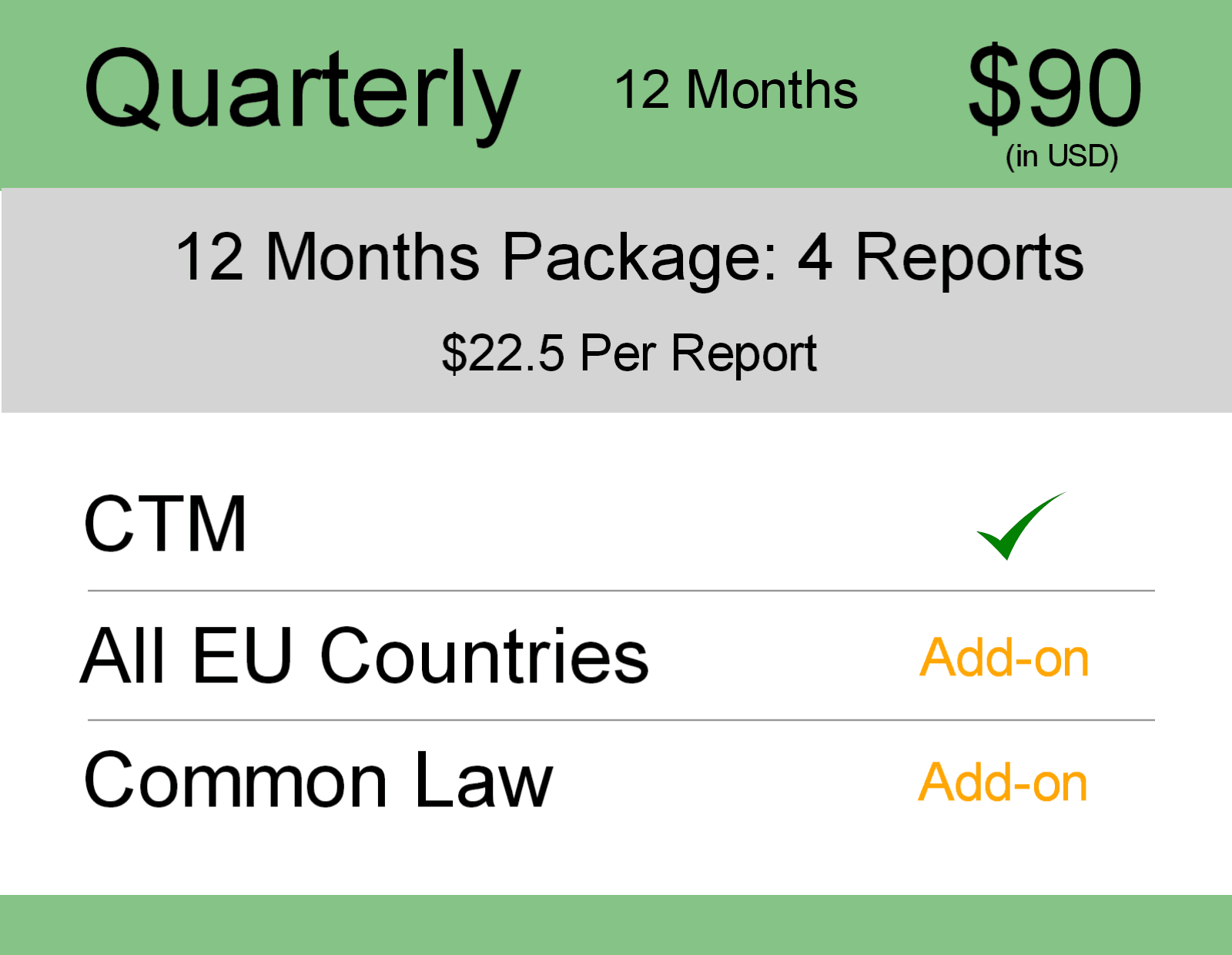 Quarterly 12 Months \$90
(in USD)

12 Months Package: 4 Reports

\$22.5 Per Report

CTM ✓

All EU Countries Add-on

Common Law Add-on